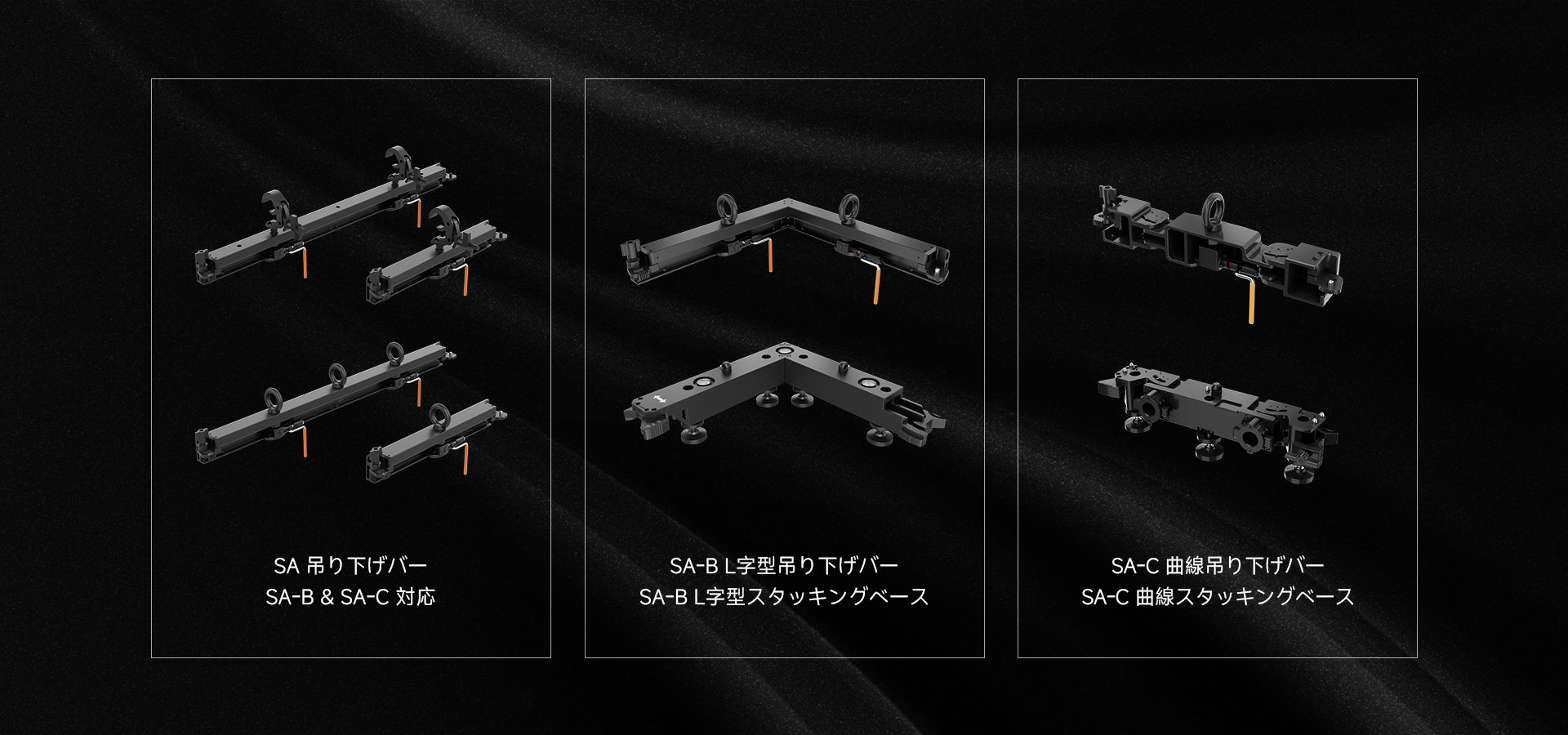 SA 吊り下げバー
SA-B & SA-C 対応

SA-B L字型吊り下げバー
SA-B L字型スタッキングベース

SA-C 曲線吊り下げバー
SA-C 曲線スタッキングベース